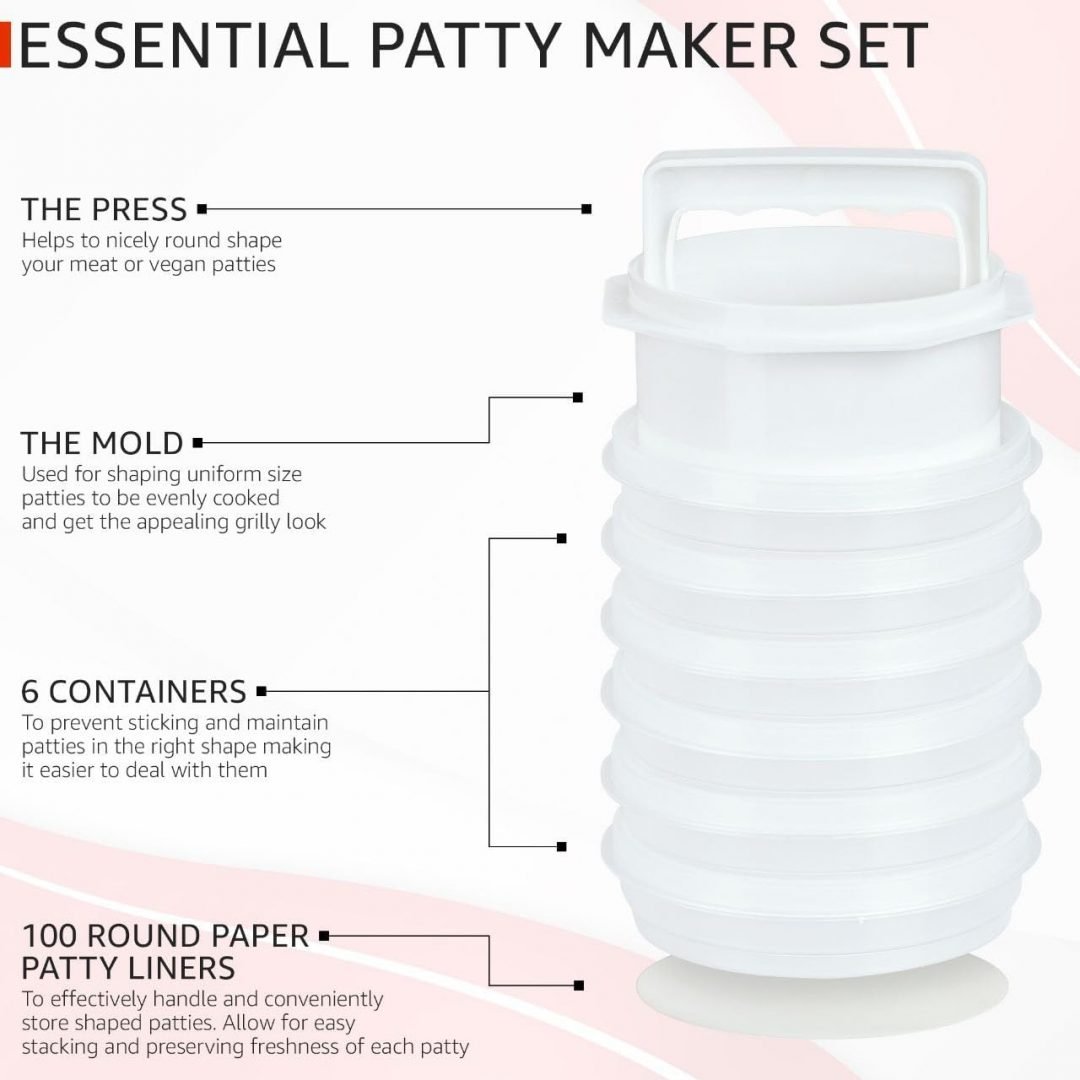 ESSENTIAL PATTY MAKER SET

THE PRESS
Helps to nicely round shape your meat or vegan patties

THE MOLD
Used for shaping uniform size patties to be evenly cooked and get the appealing grilly look

6 CONTAINERS
To prevent sticking and maintain patties in the right shape making it easier to deal with them

100 ROUND PAPER PATTY LINERS
To effectively handle and conveniently store shaped patties. Allow for easy stacking and preserving freshness of each patty